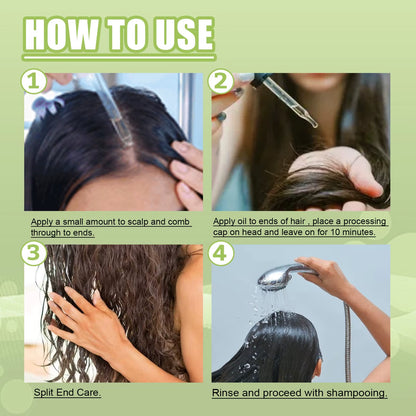 HOW TO USE

1

Apply a small amount to scalp and comb through to ends.

2

Apply oil to ends of hair , place a processing cap on head and leave on for 10 minutes.

3

Split End Care.

4

Rinse and proceed with shampooing.